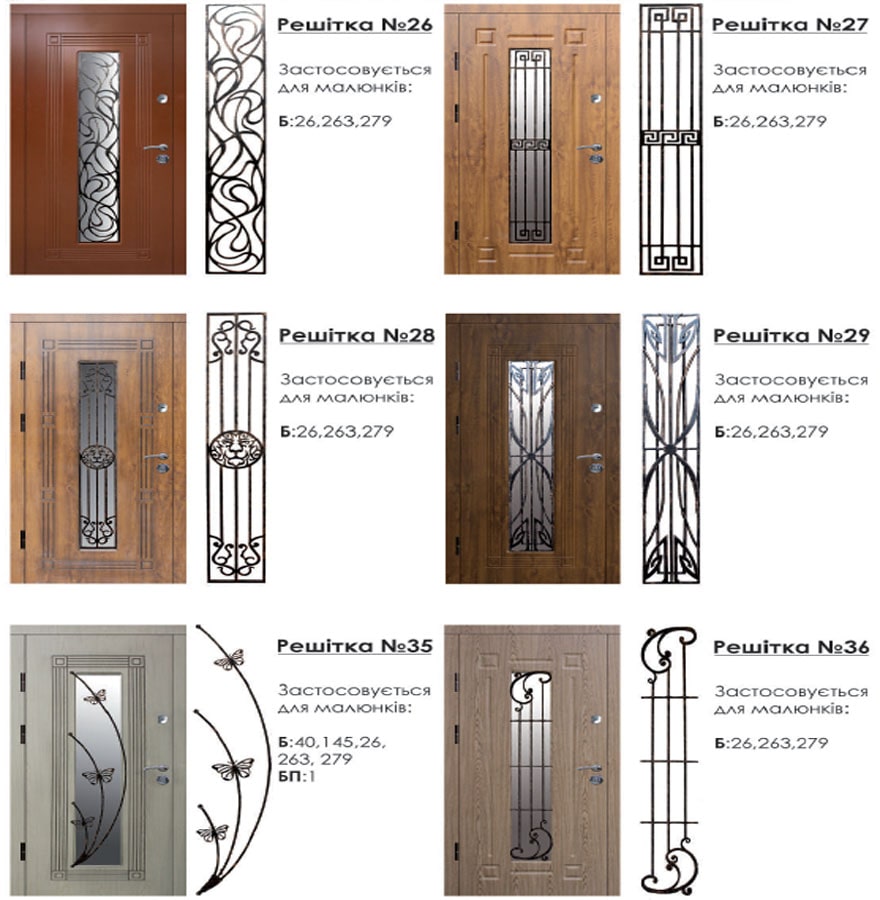 Решітка №26

Застосовується для малюнків:

Б:26,263,279

Решітка №27

Застосовується для малюнків:

Б:26,263,279

Решітка №28

Застосовується для малюнків:

Б:26,263,279

Решітка №29

Застосовується для малюнків:

Б:26,263,279

Решітка №35

Застосовується для малюнків:

Б:40,145,26, 263, 279
БП:1

Решітка №36

Застосовується для малюнків:

Б:26,263,279